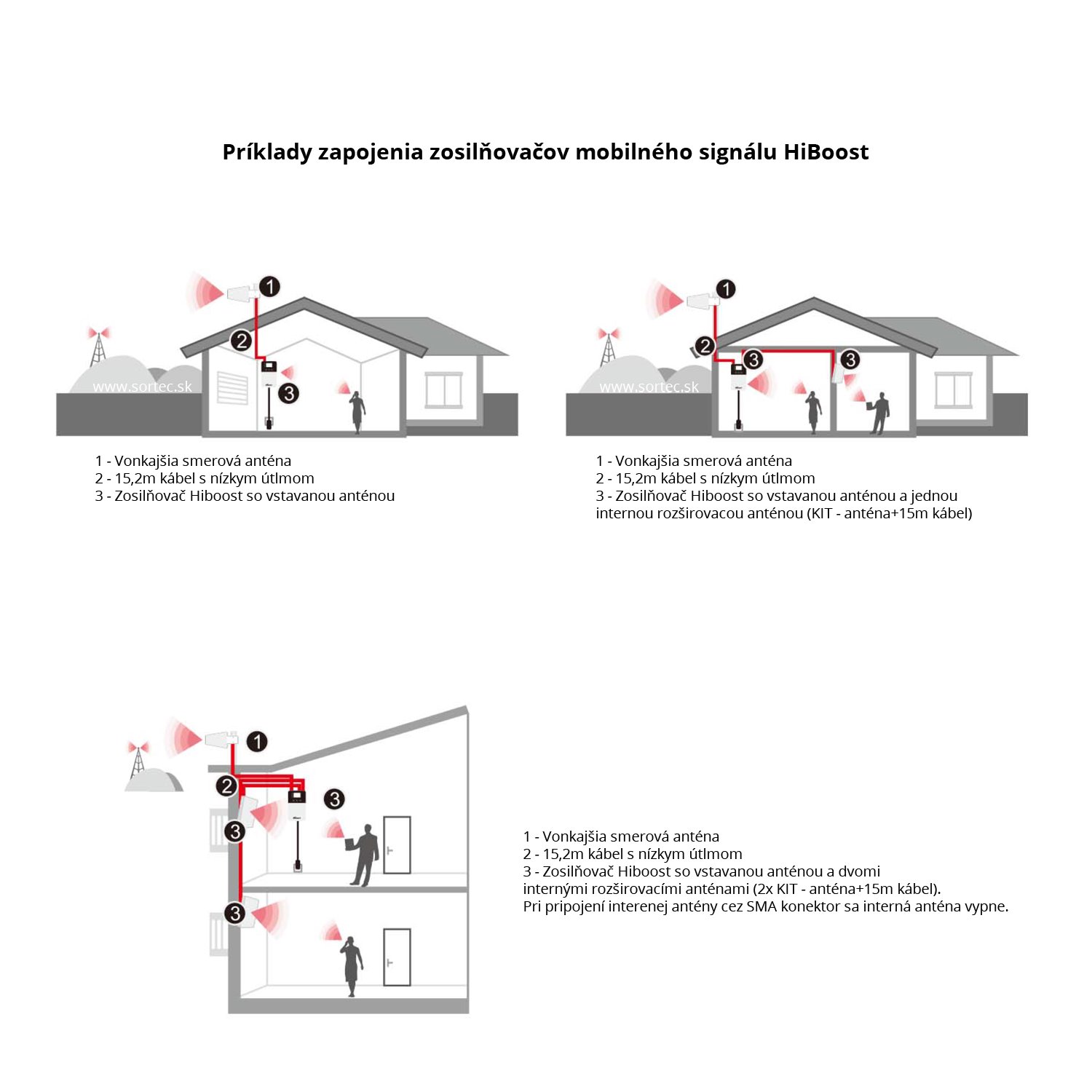 Príklady zapojenia zosilňovačov mobilného signálu HiBoost

1

2

3

www.sortec.sk

1 - Vonkajšia smerová anténa
2 - 15,2m kábel s nízkym útlmom
3 - Zosilňovač Hiboost so vstavanou anténou

1

2

3

3

www.sortec.sk

1 - Vonkajšia smerová anténa
2 - 15,2m kábel s nízkym útlmom
3 - Zosilňovač Hiboost so vstavanou anténou a jednou internou rozširovacou anténou (KIT - anténa+15m kábel)

1

2

3

3

3

1 - Vonkajšia smerová anténa
2 - 15,2m kábel s nízkym útlmom
3 - Zosilňovač Hiboost so vstavanou anténou a dvomi internými rozširovacími anténami (2x KIT - anténa+15m kábel).
Pri pripojení interenej antény cez SMA konektor sa interná anténa vypne.